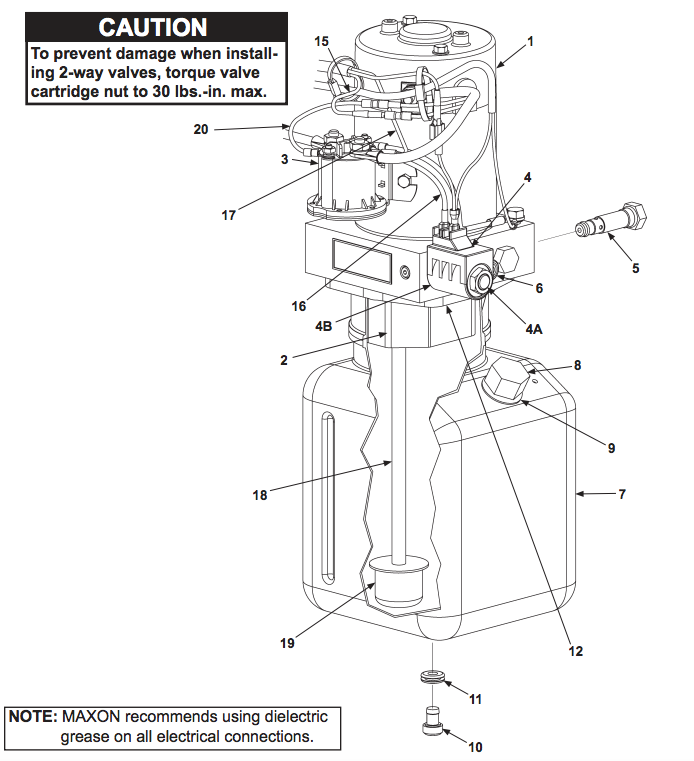 CAUTION
To prevent damage when installing 2-way valves, torque valve cartridge nut to 30 lbs.-in. max.

15
1
20
3
17
4
5
16
6
4B
4A
2
8
9
18
7
19
12
11
10

NOTE: MAXON recommends using dielectric grease on all electrical connections.