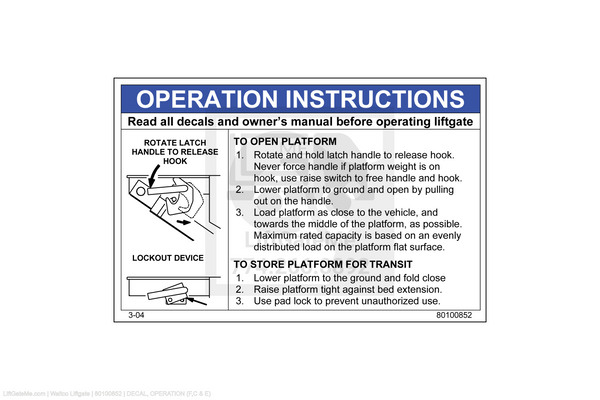 OPERATION INSTRUCTIONS

Read all decals and owner's manual before operating liftgate

ROTATE LATCH HANDLE TO RELEASE HOOK

LOCKOUT DEVICE

TO OPEN PLATFORM

1. Rotate and hold latch handle to release hook. Never force handle if platform weight is on hook, use raise switch to free handle and hook.
2. Lower platform to ground and open by pulling out on the handle.
3. Load platform as close to the vehicle, and towards the middle of the platform, as possible. Maximum rated capacity is based on an evenly distributed load on the platform flat surface.

TO STORE PLATFORM FOR TRANSIT

1. Lower platform to the ground and fold close
2. Raise platform tight against bed extension.
3. Use pad lock to prevent unauthorized use.

3-04

80100852

LiftGateMe.com | Waltco Liftgate | 80100852 | DECAL, OPERATION (F,C & E)