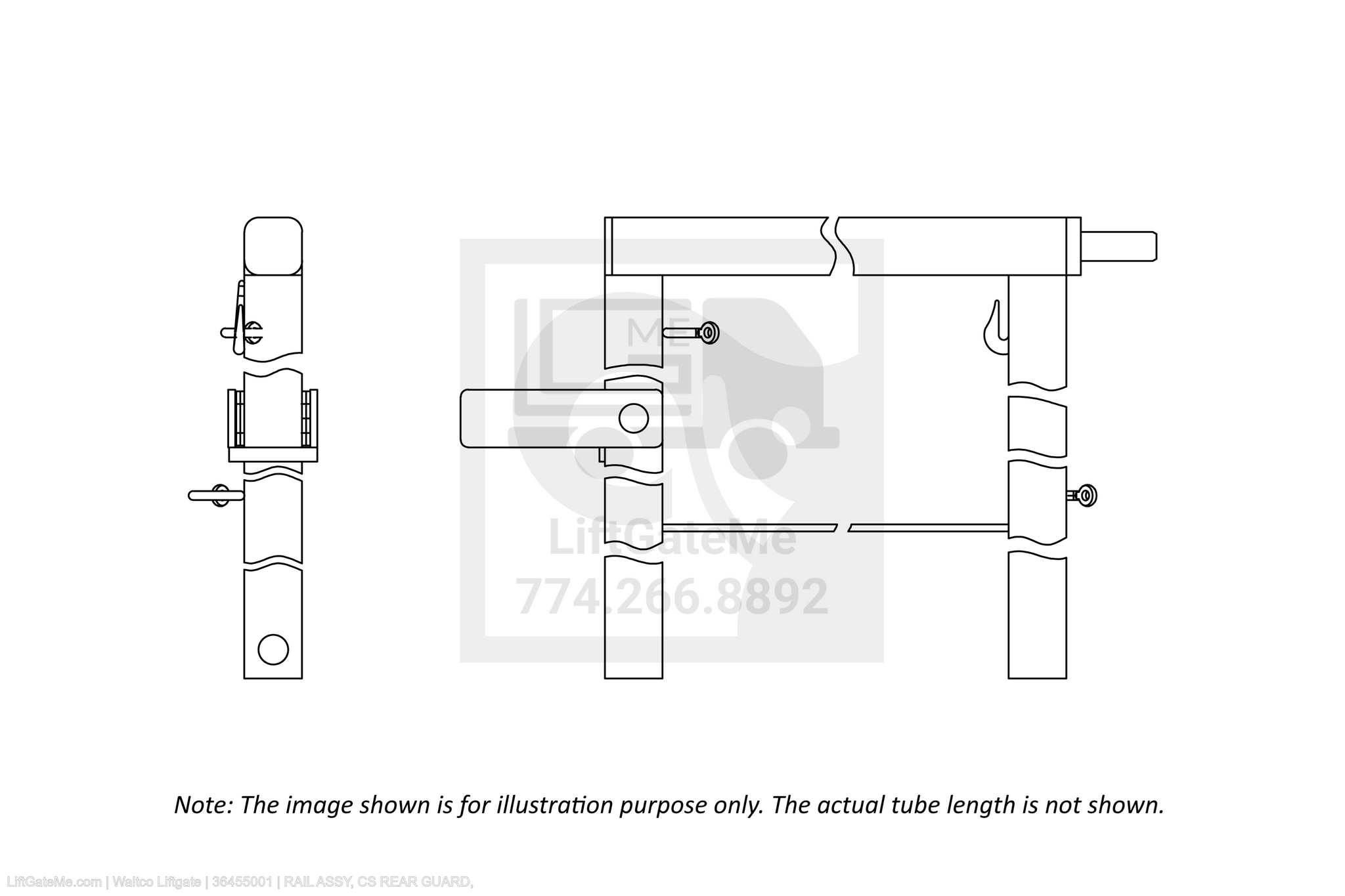 ME

LiftGateMe
774.266.8892

Note: The image shown is for illustration purpose only. The actual tube length is not shown.

LiftGateMe.com | Waltco Liftgate | 36455001 | RAIL ASSY, CS REAR GUARD,