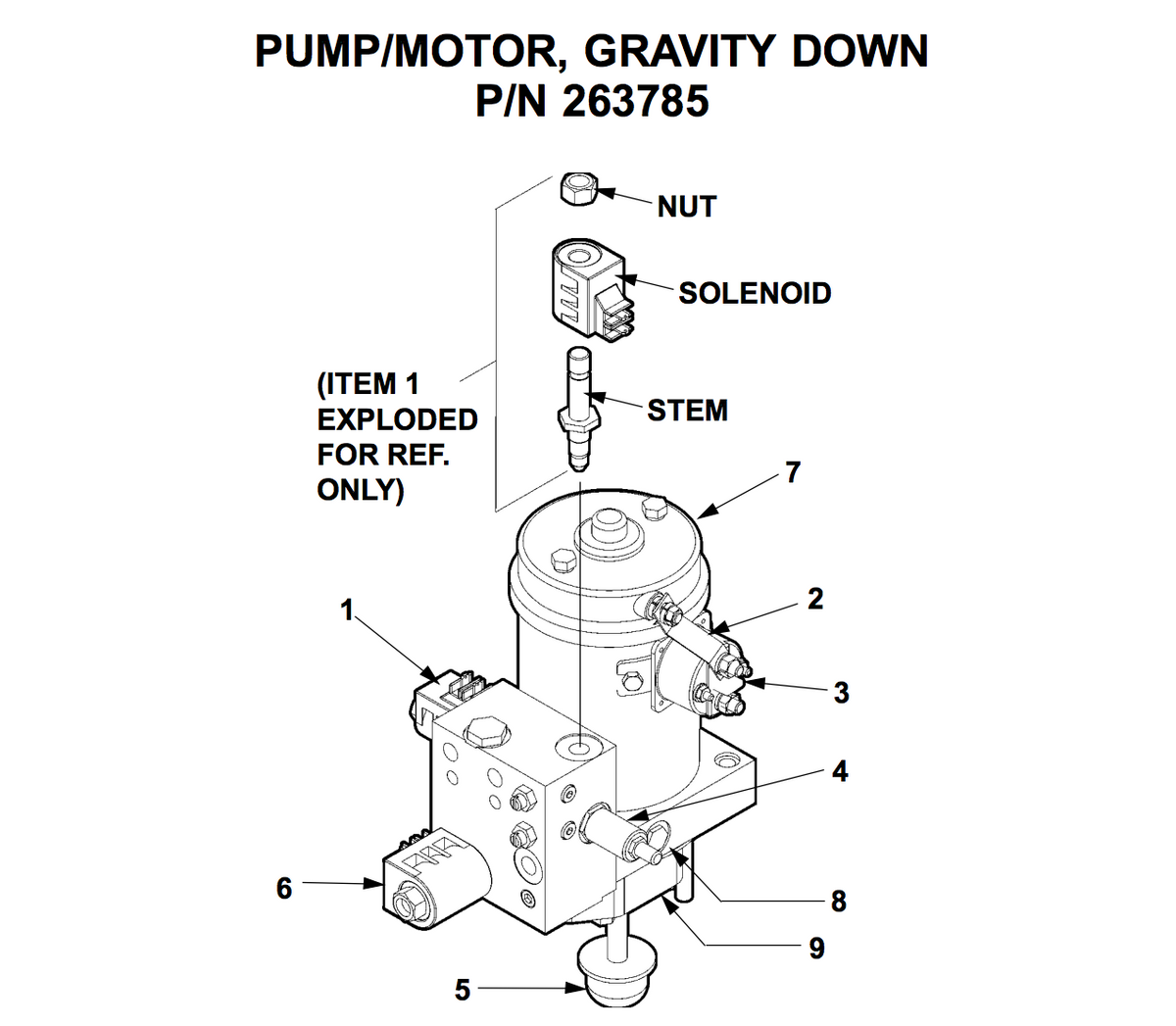 PUMP/MOTOR, GRAVITY DOWN
P/N 263785

NUT

SOLENOID

(ITEM 1 EXPLODED FOR REF. ONLY)

STEM

7

1

2

3

4

6

8

9

5