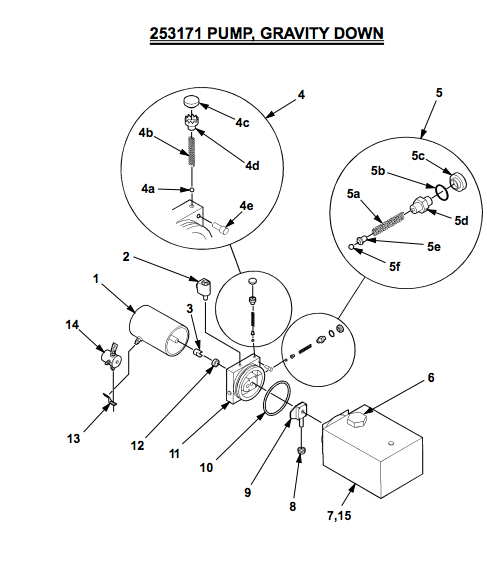 253171 PUMP, GRAVITY DOWN

4
4c
4b
4d
4a
4e
5
5c
5b
5a
5d
5e
5f
2
1
3
14
6
13
12
11
10
9
8
7,15