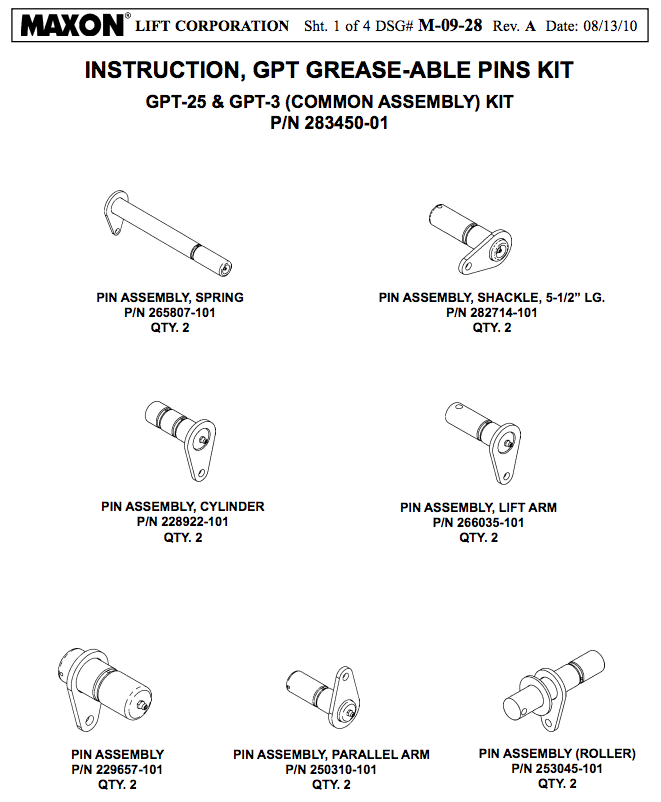 MAXON® LIFT CORPORATION Sht. 1 of 4 DSG# M-09-28 Rev. A Date: 08/13/10

INSTRUCTION, GPT GREASE-ABLE PINS KIT

GPT-25 & GPT-3 (COMMON ASSEMBLY) KIT
P/N 283450-01

PIN ASSEMBLY, SPRING
P/N 265807-101
QTY. 2

PIN ASSEMBLY, SHACKLE, 5-1/2" LG.
P/N 282714-101
QTY. 2

PIN ASSEMBLY, CYLINDER
P/N 228922-101
QTY. 2

PIN ASSEMBLY, LIFT ARM
P/N 266035-101
QTY. 2

PIN ASSEMBLY
P/N 229657-101
QTY. 2

PIN ASSEMBLY, PARALLEL ARM
P/N 250310-101
QTY. 2

PIN ASSEMBLY (ROLLER)
P/N 253045-101
QTY. 2