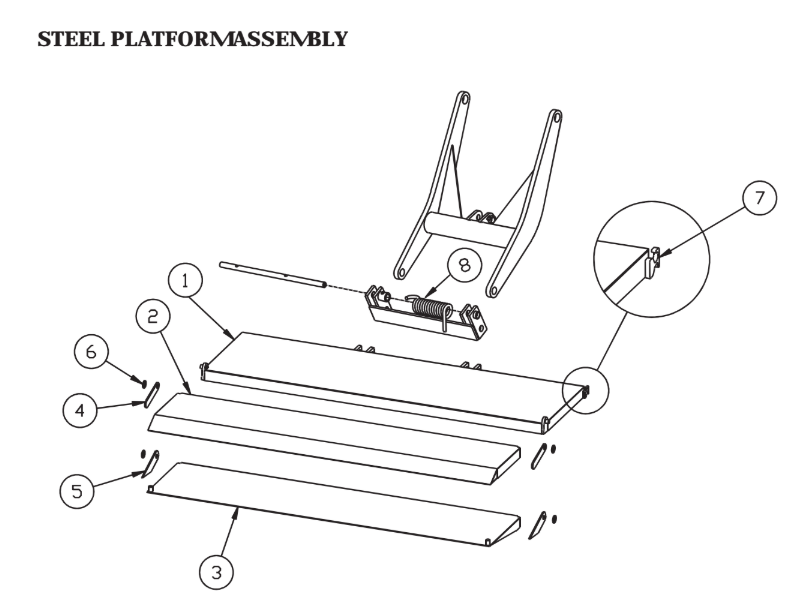 STEEL PLATFORMASSEMBLY

7

8

1

2

6

4

5

3